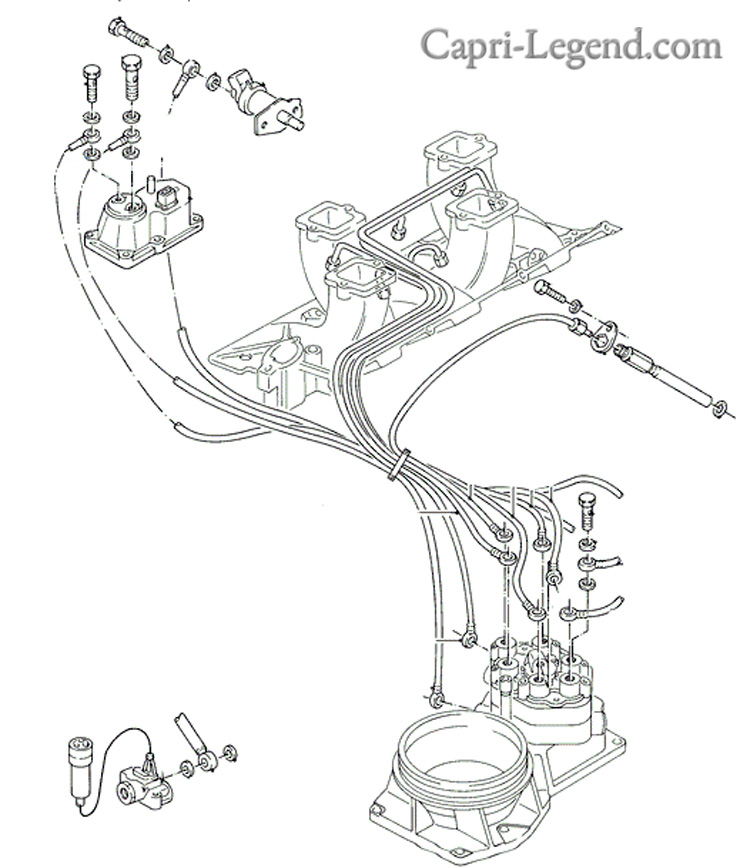 Capri-Legend.com